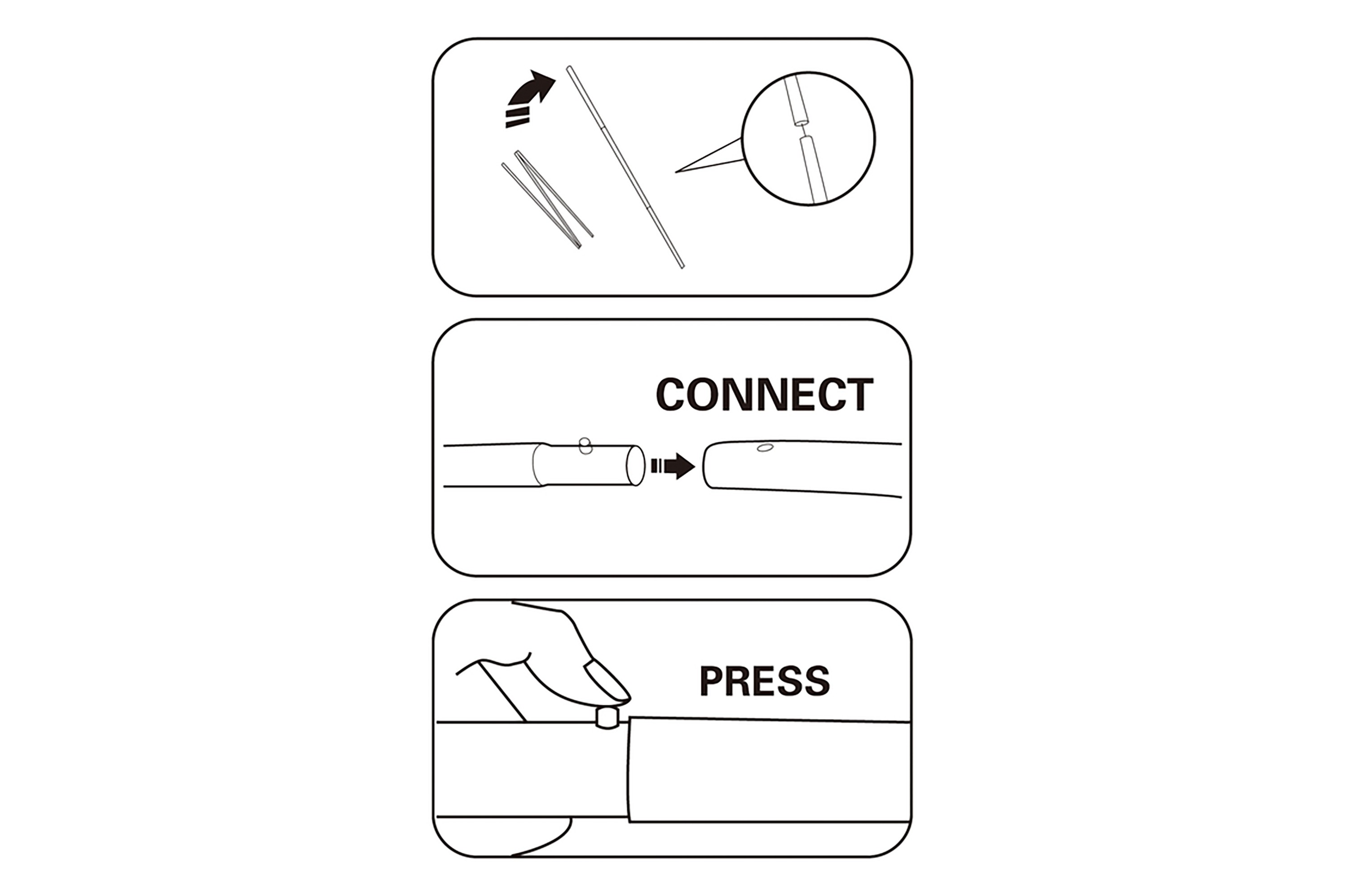 CONNECT

PRESS