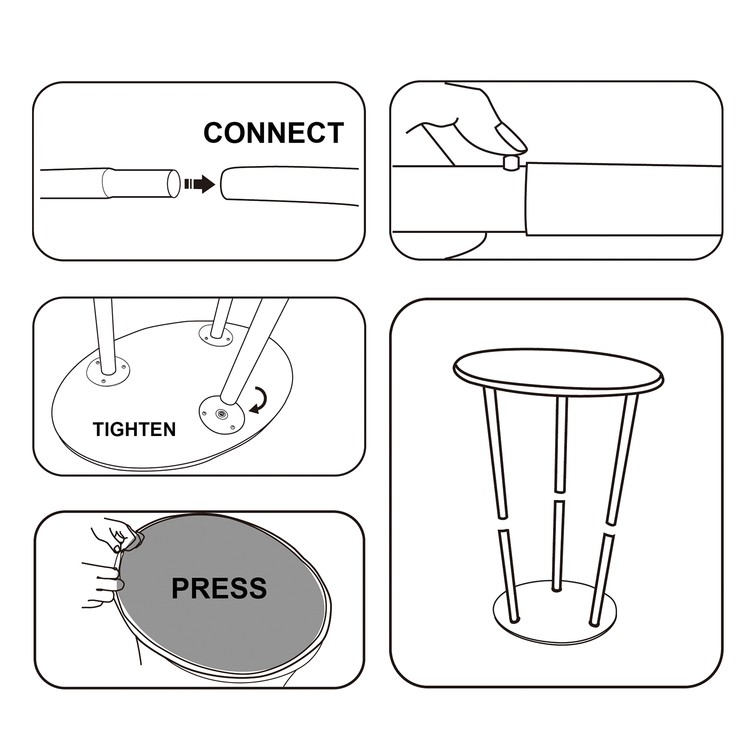 CONNECT

TIGHTEN

PRESS