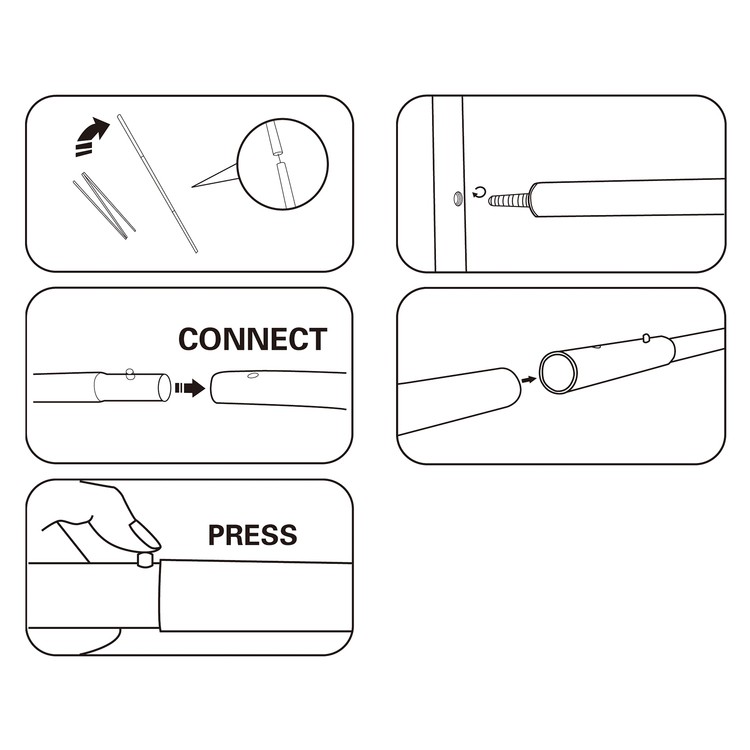 CONNECT

PRESS